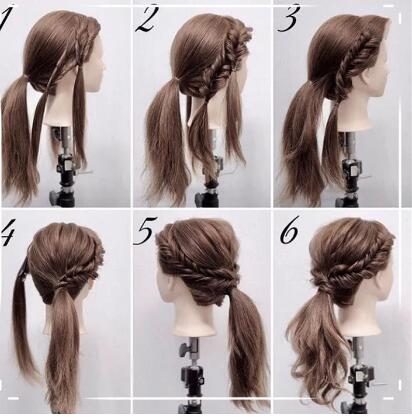 1

2

3

4

5

6